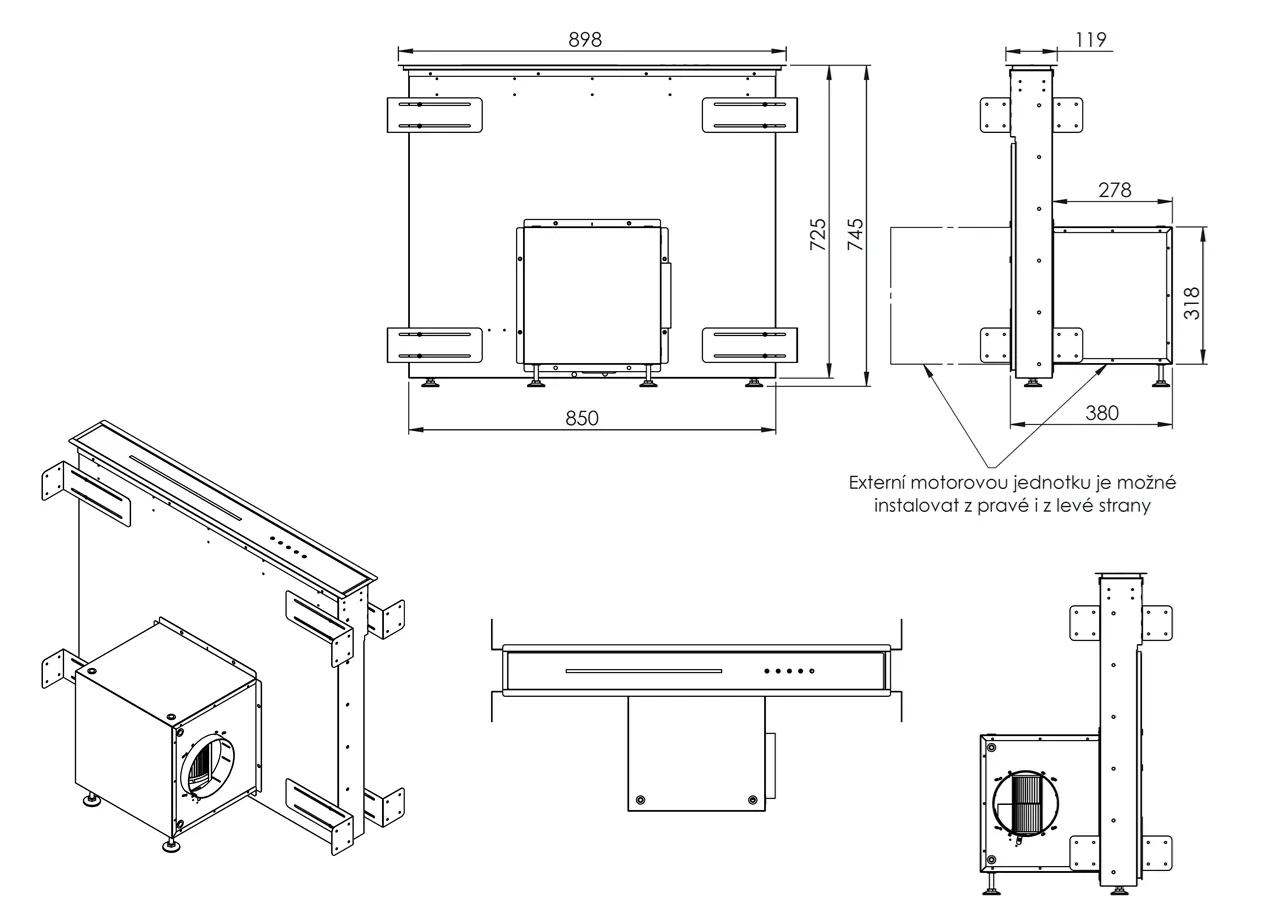 898

725

745

850

119

278

318

380

Externí motorovou jednotku je možné instalovat z pravé i z levé strany