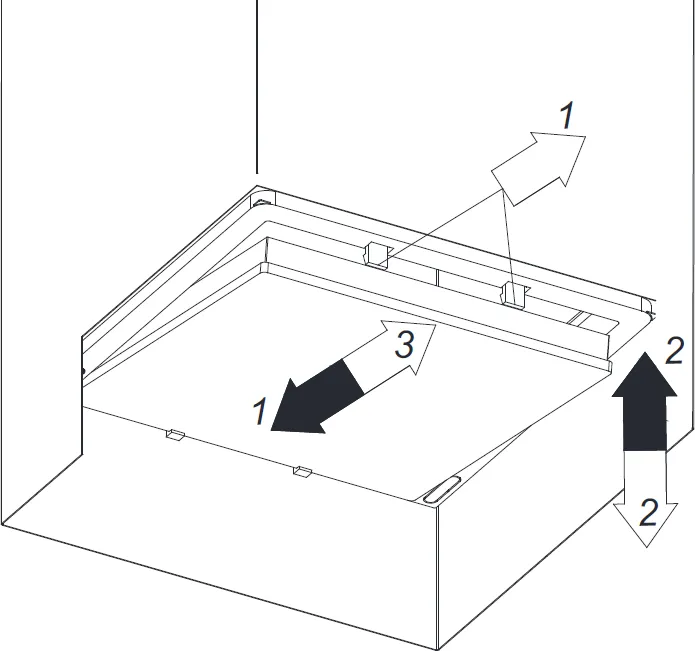 1
3
2
1
2