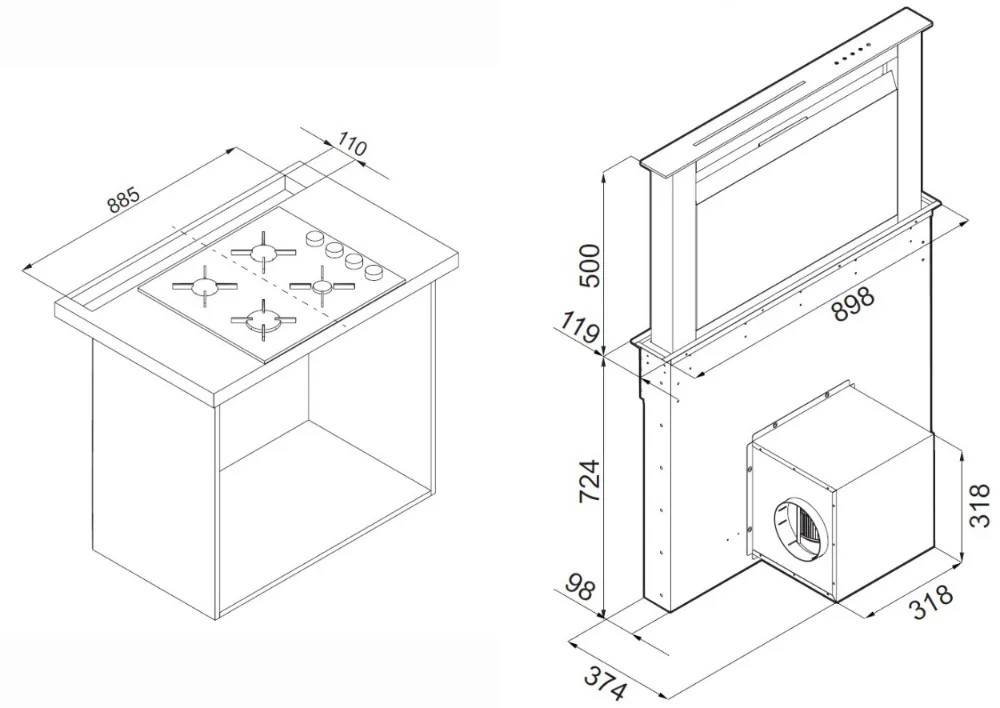 110
885
500
898
119
724
318
98
318
374