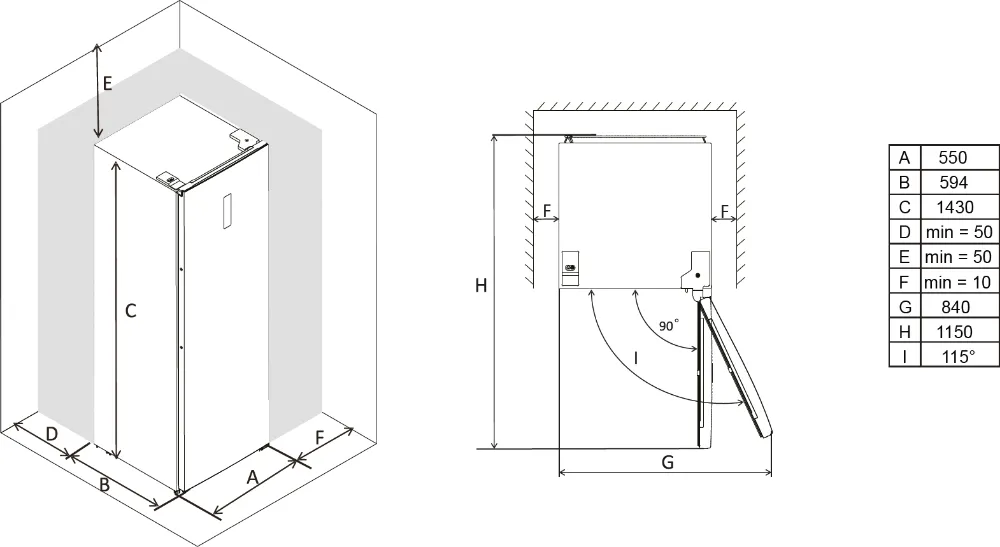 E
C
D
B
A
F
F
F
H
90°
I
G

| A | 550 |
|---|---|
| B | 594 |
| C | 1430 |
| D | min = 50 |
| E | min = 50 |
| F | min = 10 |
| G | 840 |
| H | 1150 |
| I | 115° |