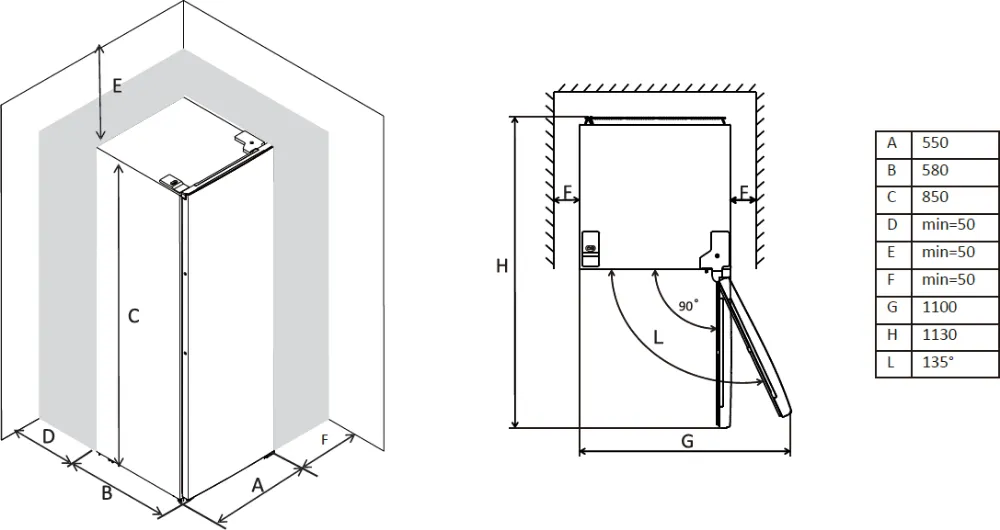 E

C

D

B

A

F

F

F

H

90°

L

G

| A | 550 |
|---|---|
| B | 580 |
| C | 850 |
| D | min=50 |
| E | min=50 |
| F | min=50 |
| G | 1100 |
| H | 1130 |
| L | 135° |