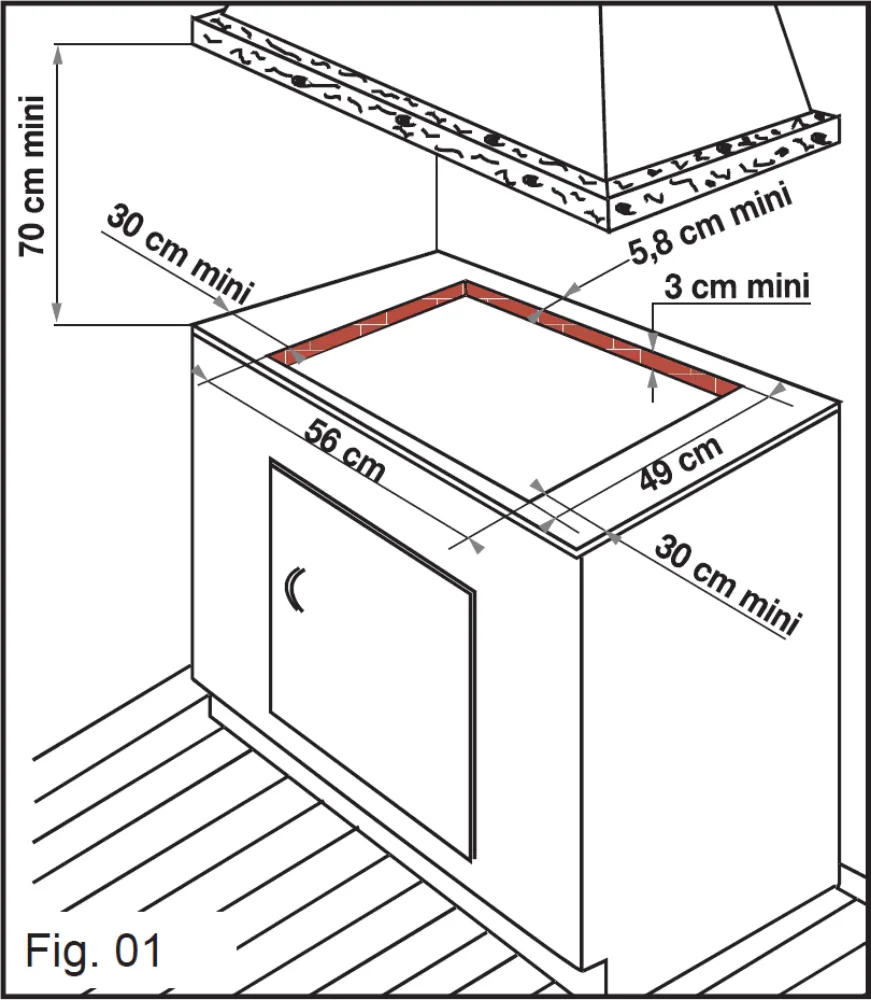 70 cm mini

30 cm mini

5,8 cm mini

3 cm mini

56 cm

49 cm

30 cm mini

Fig. 01