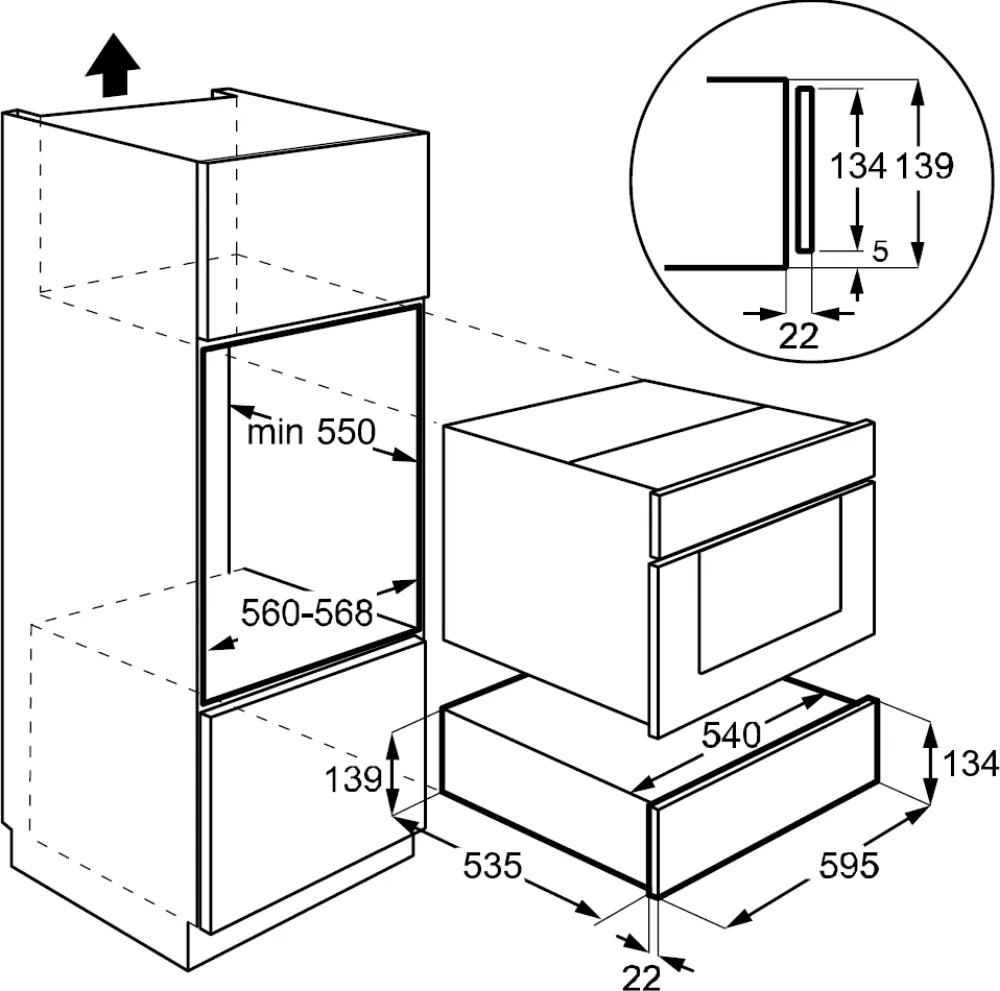 134
139
5
22
min 550
560-568
540
139
134
535
595
22