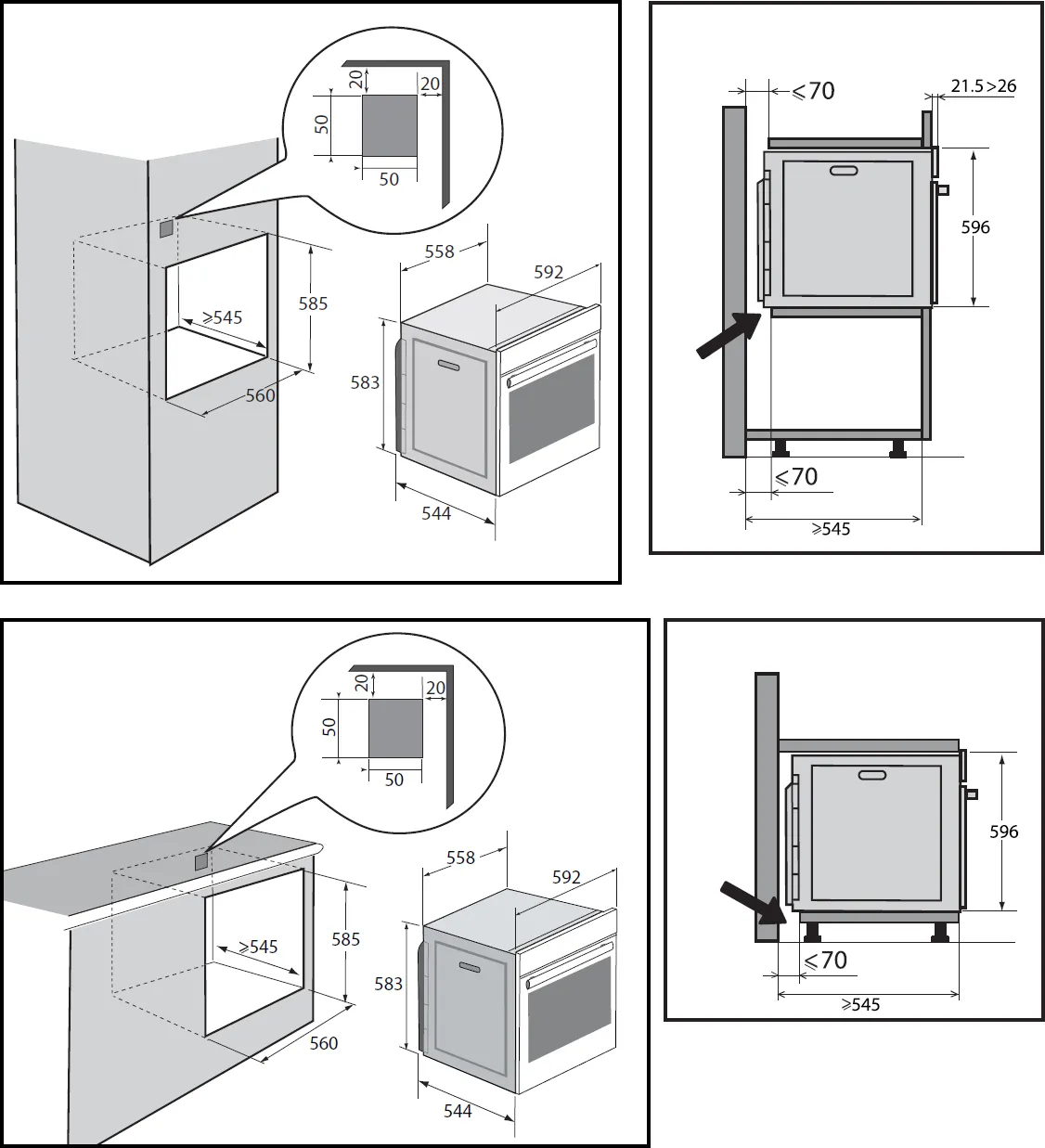 20
20
50
50
585
⩾545
560
558
592
583
544

⩽70
21.5>26
596
⩽70
⩾545

20
20
50
50
585
⩾545
560
558
592
583
544

596
⩽70
⩾545