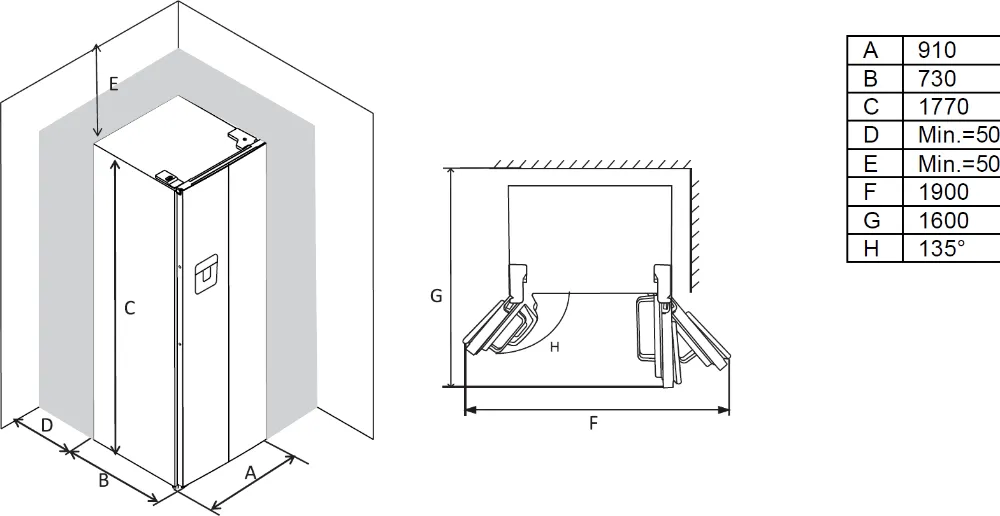 E

C

D

B

A

G

H

F

| A | 910 |
|---|---|
| B | 730 |
| C | 1770 |
| D | Min.=50 |
| E | Min.=50 |
| F | 1900 |
| G | 1600 |
| H | 135° |