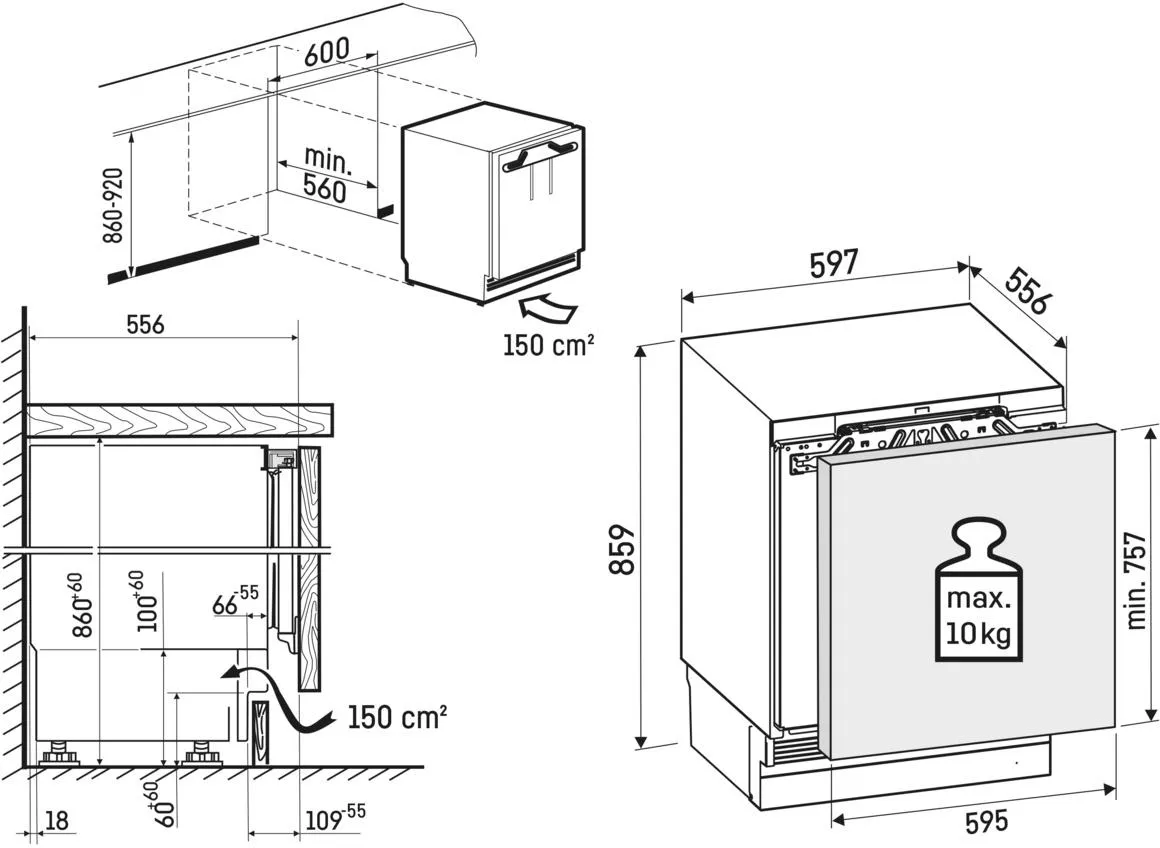 600
min.
560
860-920
150 cm²
556
$860^{+60}$
$100^{+60}$
$66^{-55}$
150 cm²
$60^{+60}$
18
$109^{-55}$
597
556
859
max.
10 kg
min. 757
595