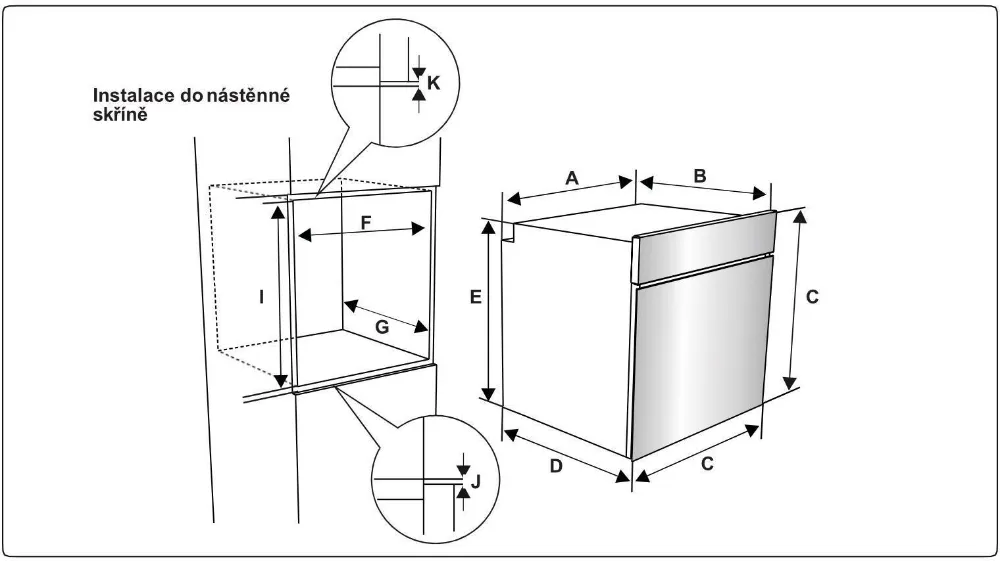 Instalace do nástěnné skříně

K

F

I

G

J

A

B

E

C

D

C