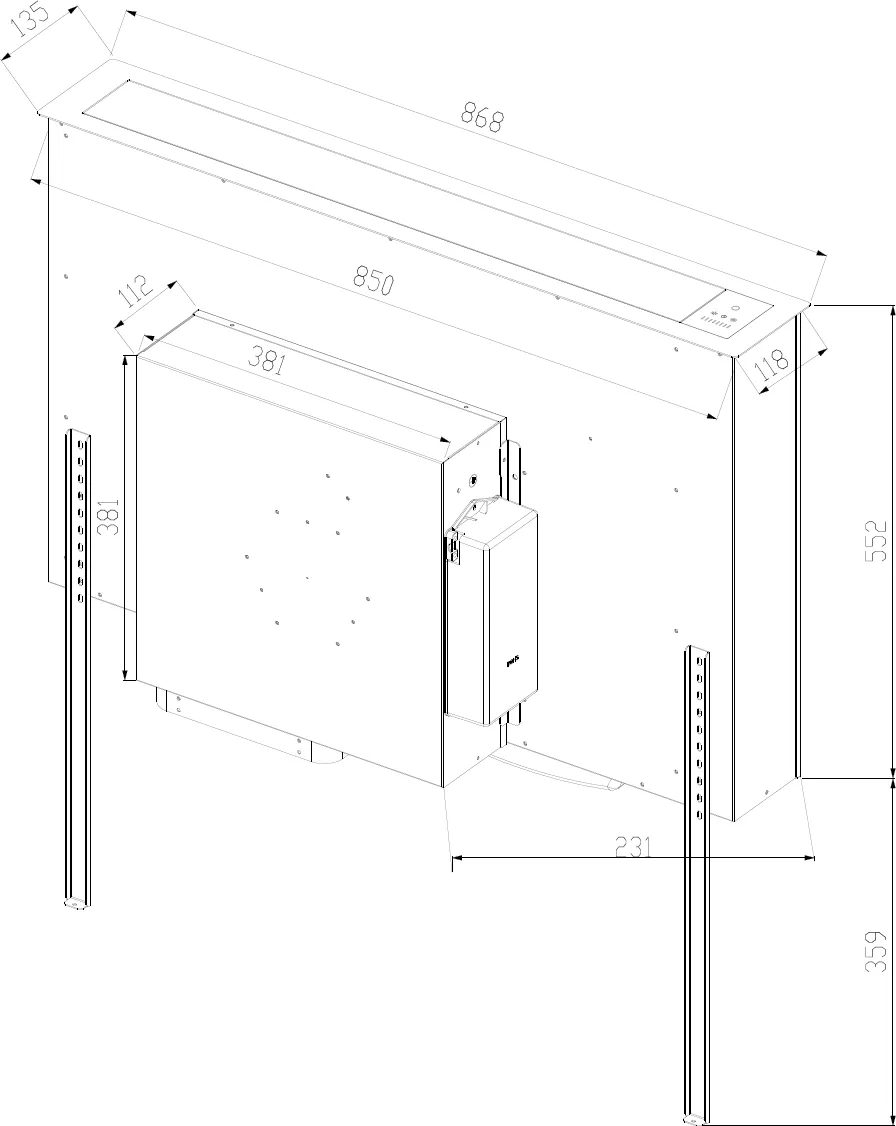 135
868
850
112
381
118
381
552
231
359