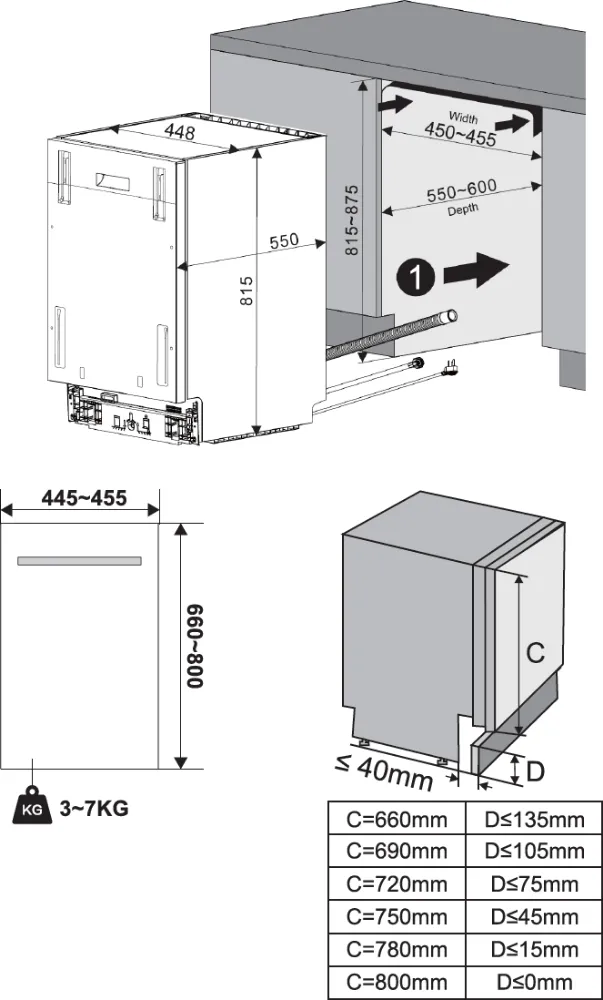 448

550

815

815~875

Width
450~455

550~600
Depth

1

445~455

660~800

KG 3~7KG

C

≤ 40mm

D

| C=660mm | D≤135mm |
|---|---|
| C=690mm | D≤105mm |
| C=720mm | D≤75mm |
| C=750mm | D≤45mm |
| C=780mm | D≤15mm |
| C=800mm | D≤0mm |